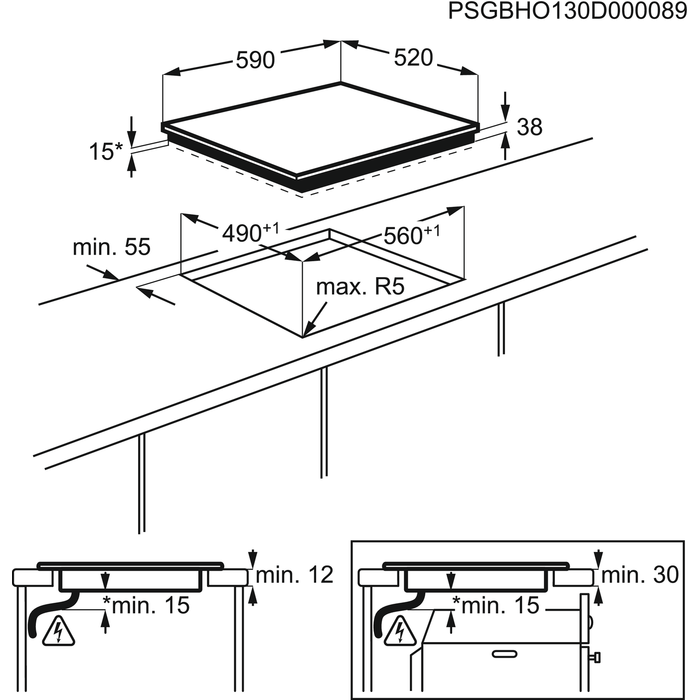 PSGBHO130D000089

590

520

15*

38

min. 55

$490^{+1}$

$560^{+1}$

max. R5

min. 12

*min. 15

min. 30

*min. 15